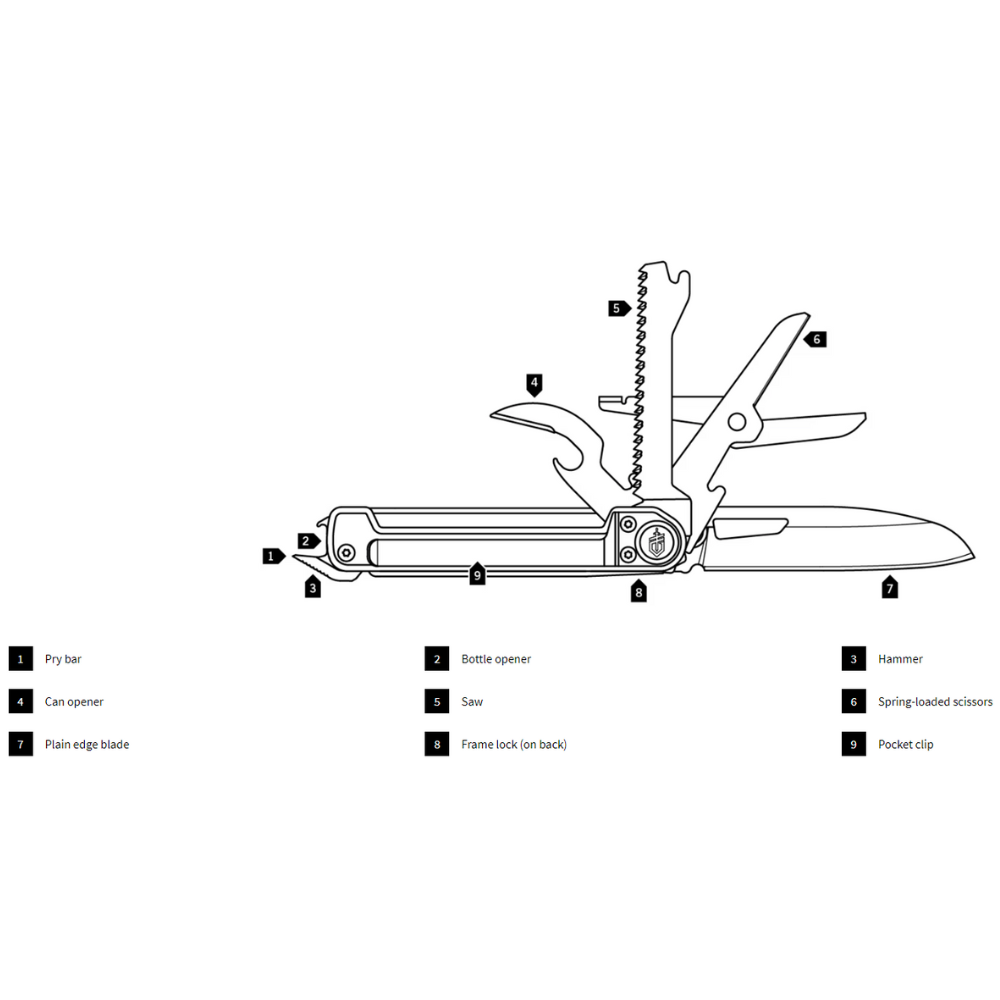 5
6
4
2
1
3
9
8
7

1 Pry bar
2 Bottle opener
3 Hammer
4 Can opener
5 Saw
6 Spring-loaded scissors
7 Plain edge blade
8 Frame lock (on back)
9 Pocket clip