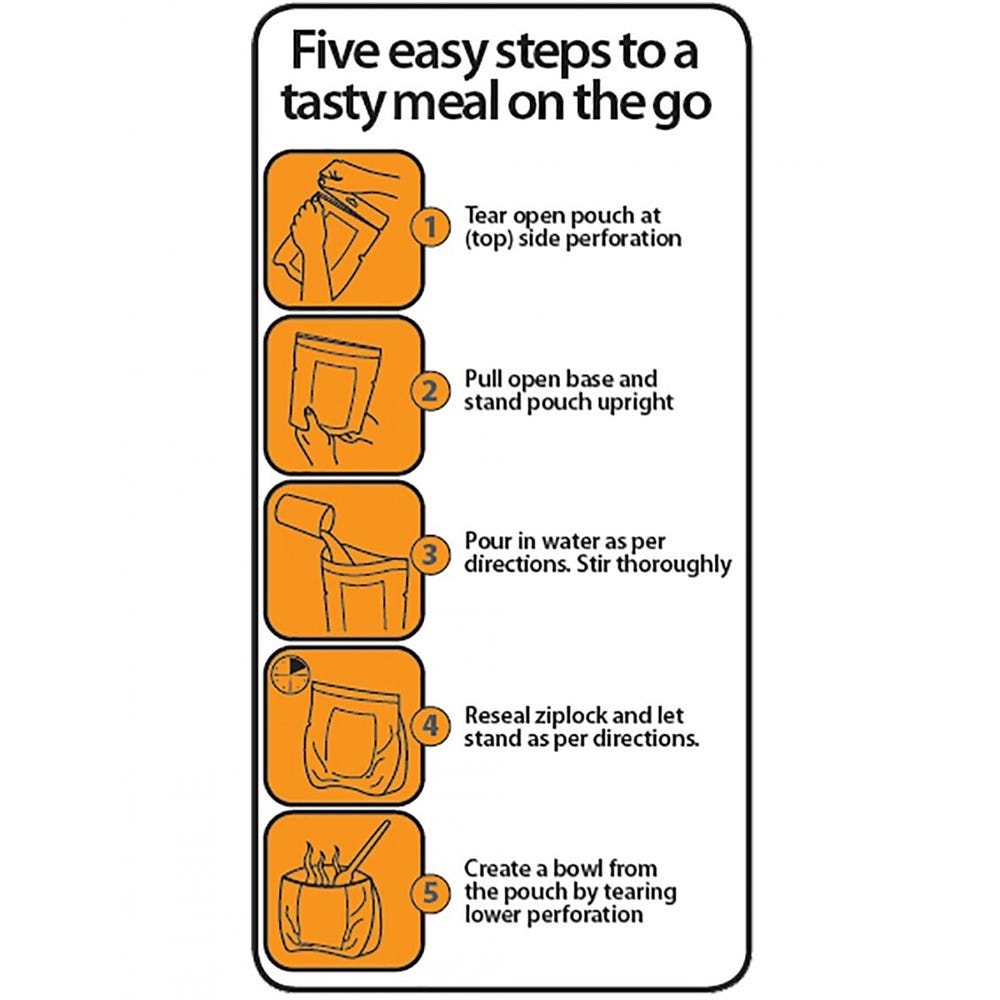 Five easy steps to a tasty meal on the go

1 Tear open pouch at (top) side perforation

2 Pull open base and stand pouch upright

3 Pour in water as per directions. Stir thoroughly

4 Reseal ziplock and let stand as per directions.

5 Create a bowl from the pouch by tearing lower perforation