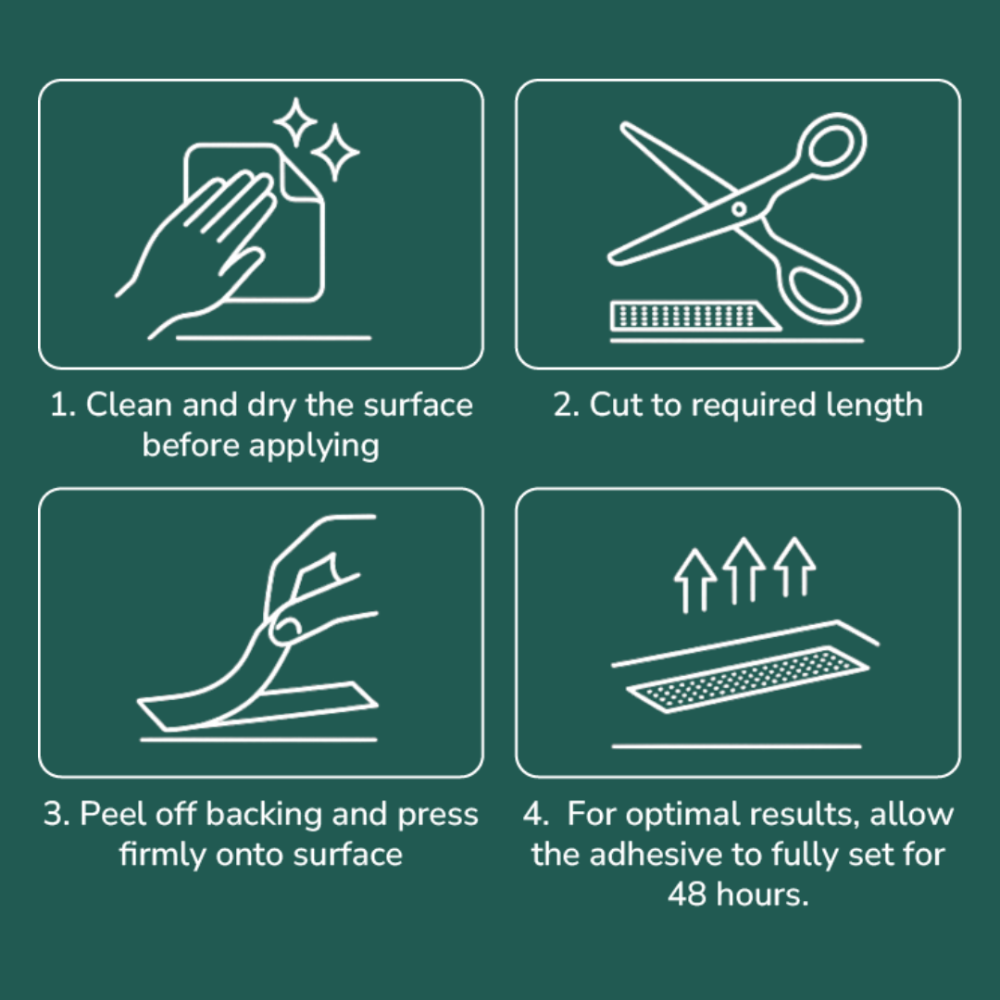 1. Clean and dry the surface before applying

2. Cut to required length

3. Peel off backing and press firmly onto surface

4. For optimal results, allow the adhesive to fully set for 48 hours.