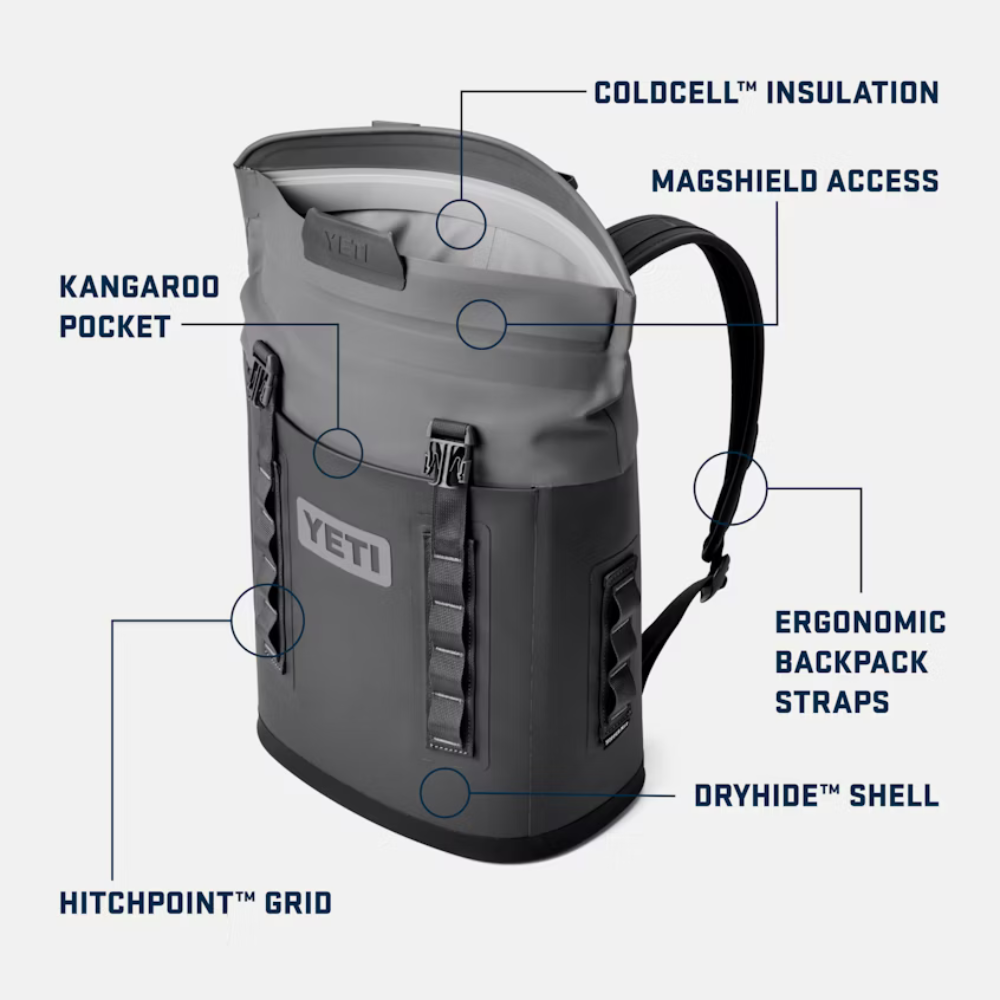 COLDCELL™ INSULATION

MAGSHIELD ACCESS

KANGAROO POCKET

YETI

YETI

ERGONOMIC BACKPACK STRAPS

DRYHIDE™ SHELL

HITCHPOINT™ GRID